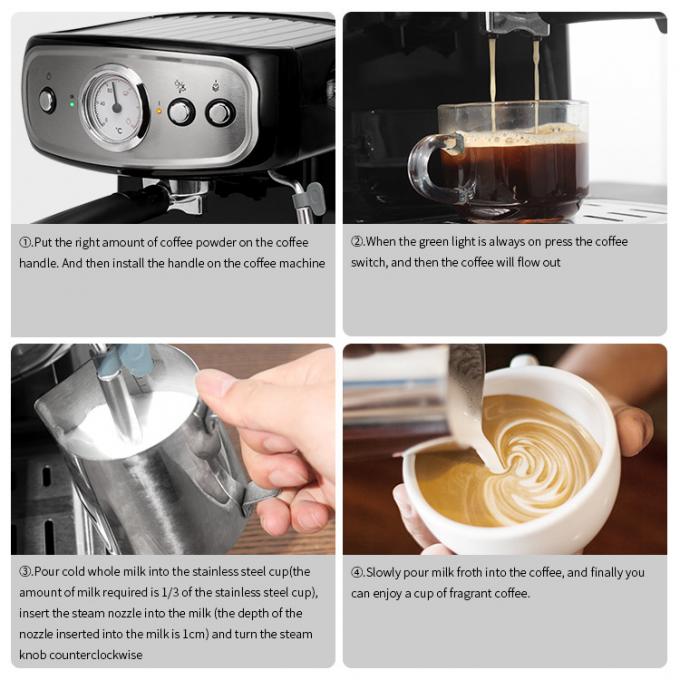 ①.Put the right amount of coffee powder on the coffee handle. And then install the handle on the coffee machine

②.When the green light is always on press the coffee switch, and then the coffee will flow out

③.Pour cold whole milk into the stainless steel cup(the amount of milk required is 1/3 of the stainless steel cup), insert the steam nozzle into the milk (the depth of the nozzle inserted into the milk is 1cm) and turn the steam knob counterclockwise

④.Slowly pour milk froth into the coffee, and finally you can enjoy a cup of fragrant coffee.